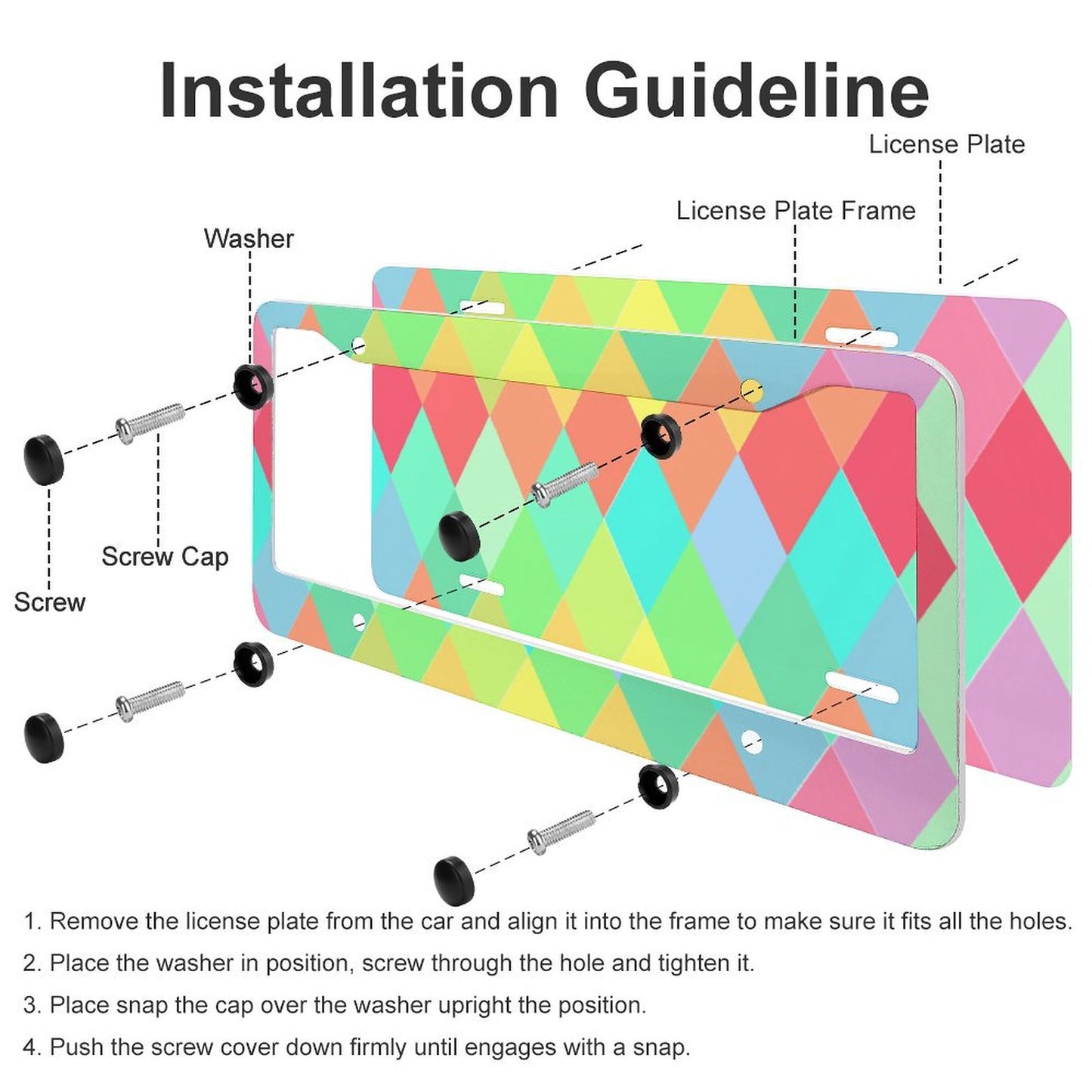 Installation Guideline

License Plate

License Plate Frame

Washer

Screw Cap

Screw

1. Remove the license plate from the car and align it into the frame to make sure it fits all the holes.

2. Place the washer in position, screw through the hole and tighten it.

3. Place snap the cap over the washer upright the position.

4. Push the screw cover down firmly until engages with a snap.