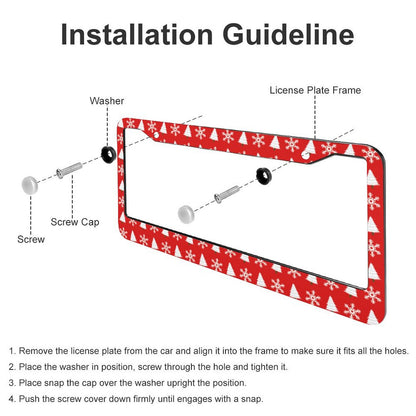 Installation Guideline

Washer

License Plate Frame

Screw Cap

Screw

1. Remove the license plate from the car and align it into the frame to make sure it fits all the holes.
2. Place the washer in position, screw through the hole and tighten it.
3. Place snap the cap over the washer upright the position.
4. Push the screw cover down firmly until engages with a snap.